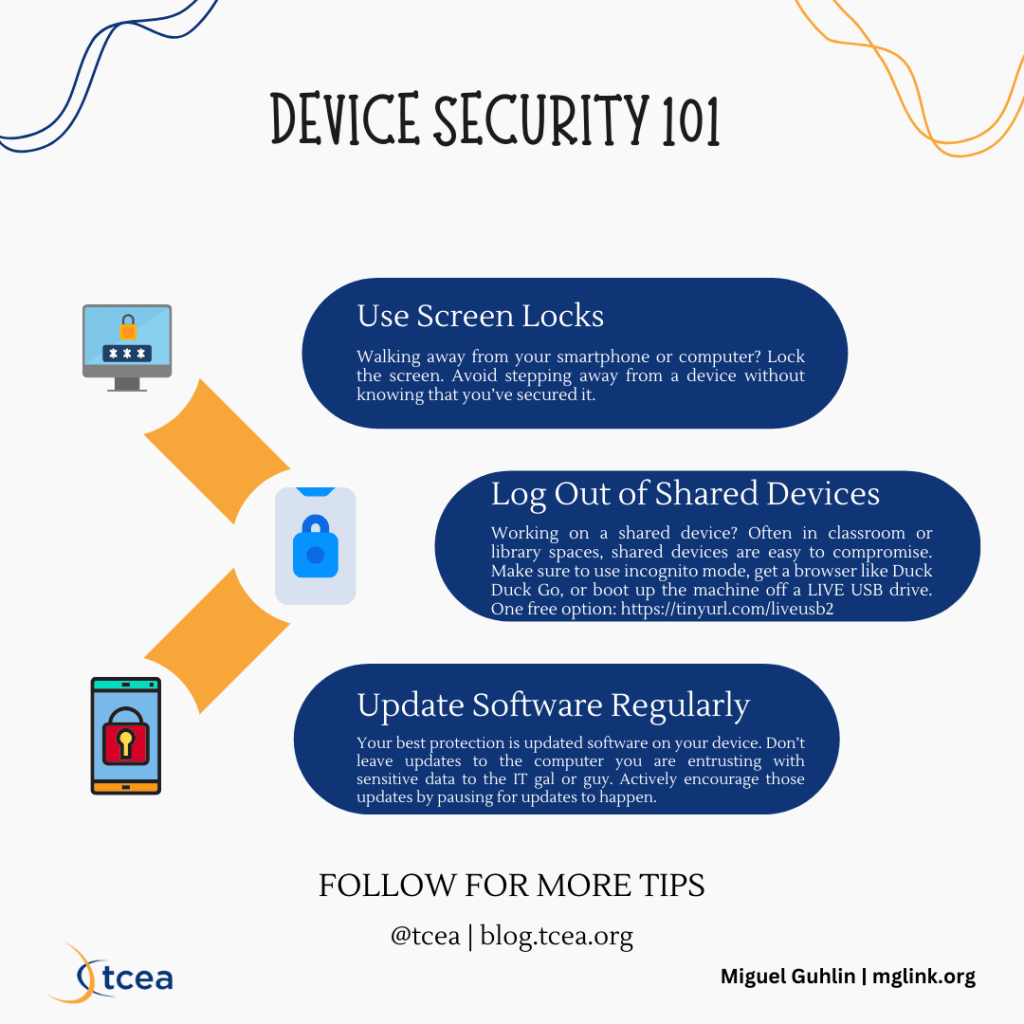 DEVICE SECURITY 101

***

Use Screen Locks

Walking away from your smartphone or computer? Lock the screen. Avoid stepping away from a device without knowing that you've secured it.

Log Out of Shared Devices

Working on a shared device? Often in classroom or library spaces, shared devices are easy to compromise. Make sure to use incognito mode, get a browser like Duck Duck Go, or boot up the machine off a LIVE USB drive. One free option: https://tinyurl.com/liveusb2

Update Software Regularly

Your best protection is updated software on your device. Don't leave updates to the computer you are entrusting with sensitive data to the IT gal or guy. Actively encourage those updates by pausing for updates to happen.

FOLLOW FOR MORE TIPS

@tcea | blog.tcea.org

tcea

Miguel Guhlin | mglink.org