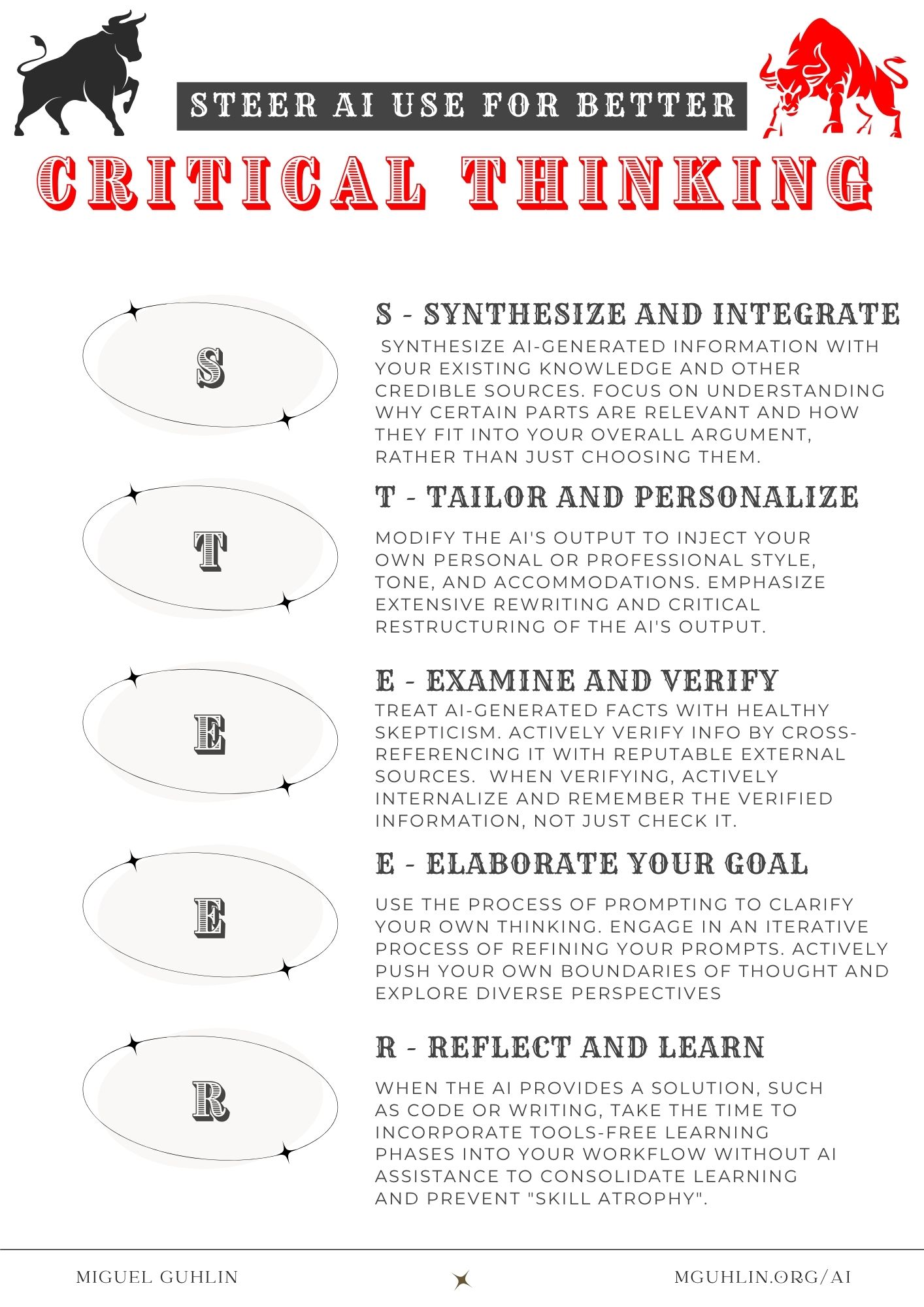 STEER AI USE FOR BETTER

CRITICAL THINKING

S

S - SYNTHESIZE AND INTEGRATE

SYNTHESIZE AI-GENERATED INFORMATION WITH YOUR EXISTING KNOWLEDGE AND OTHER CREDIBLE SOURCES. FOCUS ON UNDERSTANDING WHY CERTAIN PARTS ARE RELEVANT AND HOW THEY FIT INTO YOUR OVERALL ARGUMENT, RATHER THAN JUST CHOOSING THEM.

T

T - TAILOR AND PERSONALIZE

MODIFY THE AI'S OUTPUT TO INJECT YOUR OWN PERSONAL OR PROFESSIONAL STYLE, TONE, AND ACCOMMODATIONS. EMPHASIZE EXTENSIVE REWRITING AND CRITICAL RESTRUCTURING OF THE AI'S OUTPUT.

E

E - EXAMINE AND VERIFY

TREAT AI-GENERATED FACTS WITH HEALTHY SKEPTICISM. ACTIVELY VERIFY INFO BY CROSS-REFERENCING IT WITH REPUTABLE EXTERNAL SOURCES. WHEN VERIFYING, ACTIVELY INTERNALIZE AND REMEMBER THE VERIFIED INFORMATION, NOT JUST CHECK IT.

E

E - ELABORATE YOUR GOAL

USE THE PROCESS OF PROMPTING TO CLARIFY YOUR OWN THINKING. ENGAGE IN AN ITERATIVE PROCESS OF REFINING YOUR PROMPTS. ACTIVELY PUSH YOUR OWN BOUNDARIES OF THOUGHT AND EXPLORE DIVERSE PERSPECTIVES

R

R - REFLECT AND LEARN

WHEN THE AI PROVIDES A SOLUTION, SUCH AS CODE OR WRITING, TAKE THE TIME TO INCORPORATE TOOLS-FREE LEARNING PHASES INTO YOUR WORKFLOW WITHOUT AI ASSISTANCE TO CONSOLIDATE LEARNING AND PREVENT "SKILL ATROPHY".

MIGUEL GUHLIN

MGUHLIN.ORG/AI