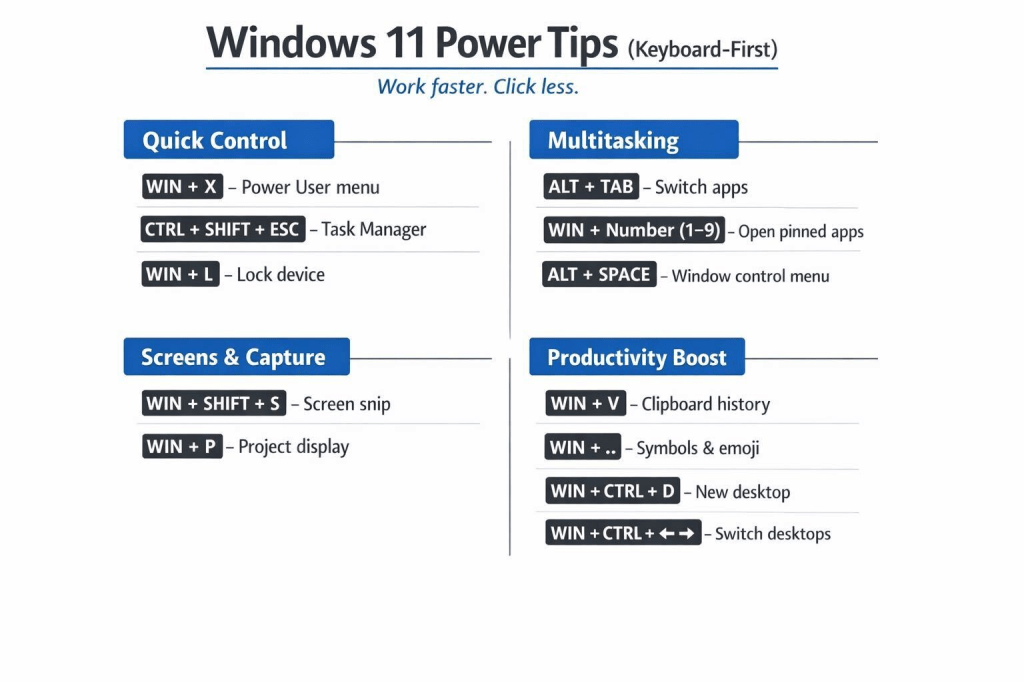 Windows 11 Power Tips (Keyboard-First)

Work faster. Click less.

Quick Control

WIN + X – Power User menu

CTRL + SHIFT + ESC – Task Manager

WIN + L – Lock device

Screens & Capture

WIN + SHIFT + S – Screen snip

WIN + P – Project display

Multitasking

ALT + TAB – Switch apps

WIN + Number (1–9) – Open pinned apps

ALT + SPACE – Window control menu

Productivity Boost

WIN + V – Clipboard history

WIN + .. – Symbols & emoji

WIN + CTRL + D – New desktop

WIN + CTRL + ← → – Switch desktops