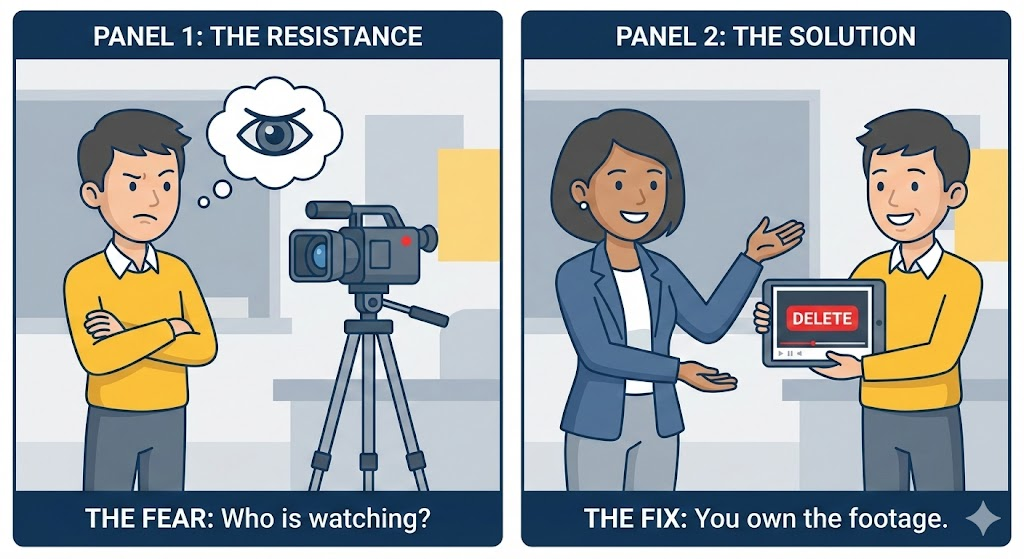 PANEL 1: THE RESISTANCE

THE FEAR: Who is watching?

PANEL 2: THE SOLUTION

DELETE

THE FIX: You own the footage.