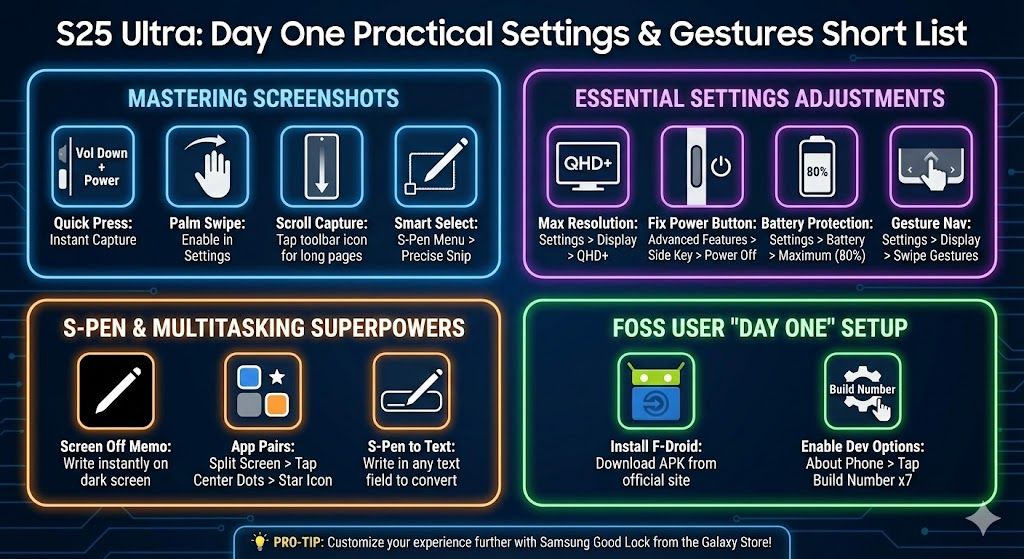 S25 Ultra: Day One Practical Settings & Gestures Short List

MASTERING SCREENSHOTS

Vol Down + Power

Quick Press: Instant Capture

Palm Swipe: Enable in Settings

Scroll Capture: Tap toolbar icon for long pages

Smart Select: S-Pen Menu > Precise Snip

ESSENTIAL SETTINGS ADJUSTMENTS

QHD+

Max Resolution: Settings > Display > QHD+

Fix Power Button: Advanced Features > Side Key > Power Off

80%

Battery Protection: Settings > Battery > Maximum (80%)

Gesture Nav: Settings > Display > Swipe Gestures

S-PEN & MULTITASKING SUPERPOWERS

Screen Off Memo: Write instantly on dark screen

App Pairs: Split Screen > Tap Center Dots > Star Icon

S-Pen to Text: Write in any text field to convert

FOSS USER "DAY ONE" SETUP

Install F-Droid: Download APK from official site

Build Number

Enable Dev Options: About Phone > Tap Build Number x7

PRO-TIP: Customize your experience further with Samsung Good Lock from the Galaxy Store!